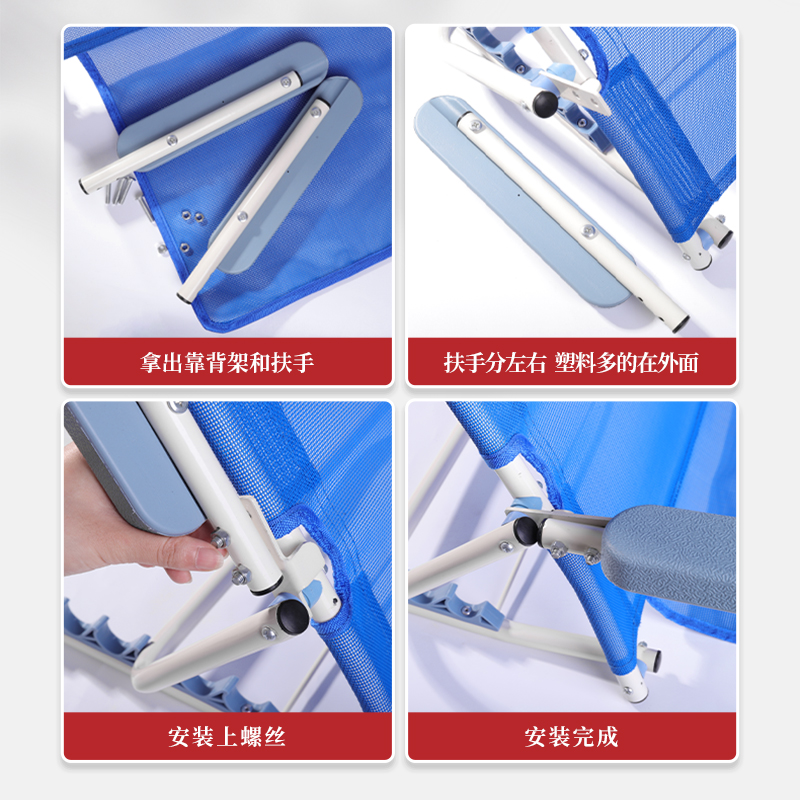 拿出靠背架和扶手

扶手分左右 塑料多的在外面

安装上螺丝

安装完成