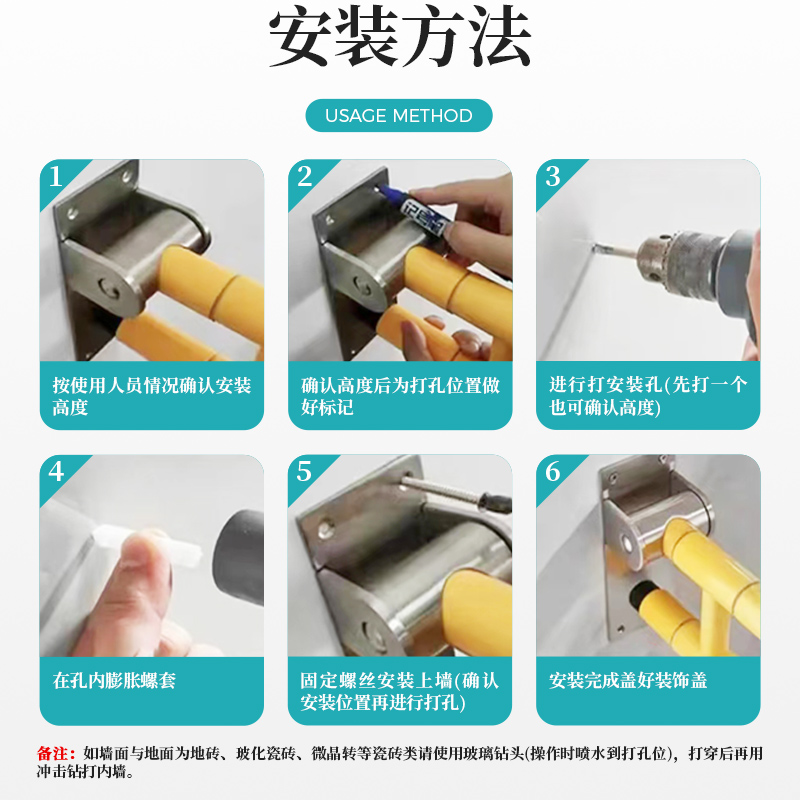 安装方法

USAGE METHOD

1

按使用人员情况确认安装高度

2

确认高度后为打孔位置做好标记

3

进行打安装孔(先打一个也可确认高度)

4

在孔内膨胀螺套

5

固定螺丝安装上墙(确认安装位置再进行打孔)

6

安装完成盖好装饰盖

备注：如墙面与地面为地砖、玻化瓷砖、微晶转等瓷砖类请使用玻璃钻头(操作时喷水到打孔位)，打穿后再用冲击钻打内墙。