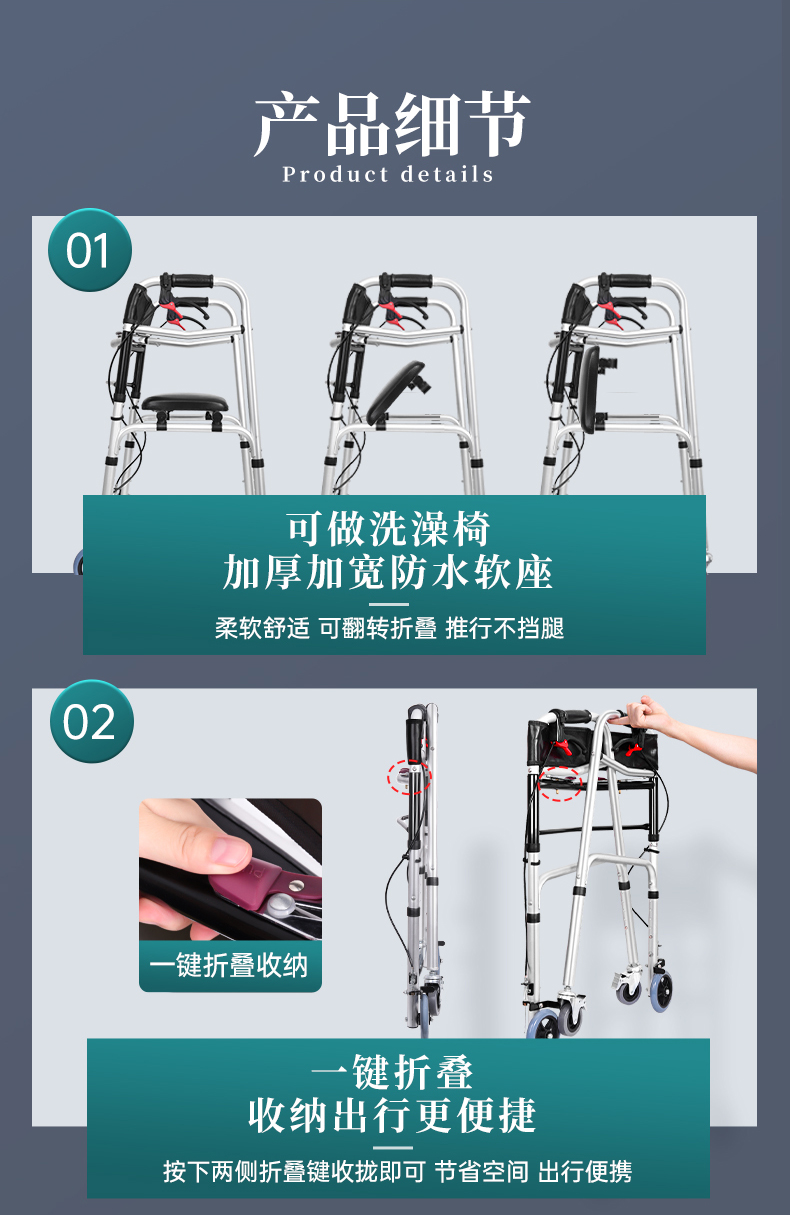 产品细节
Product details

01

可做洗澡椅
加厚加宽防水软座

柔软舒适 可翻转折叠 推行不挡腿

02

一键折叠收纳

一键折叠
收纳出行更便捷

按下两侧折叠键收拢即可 节省空间 出行便携