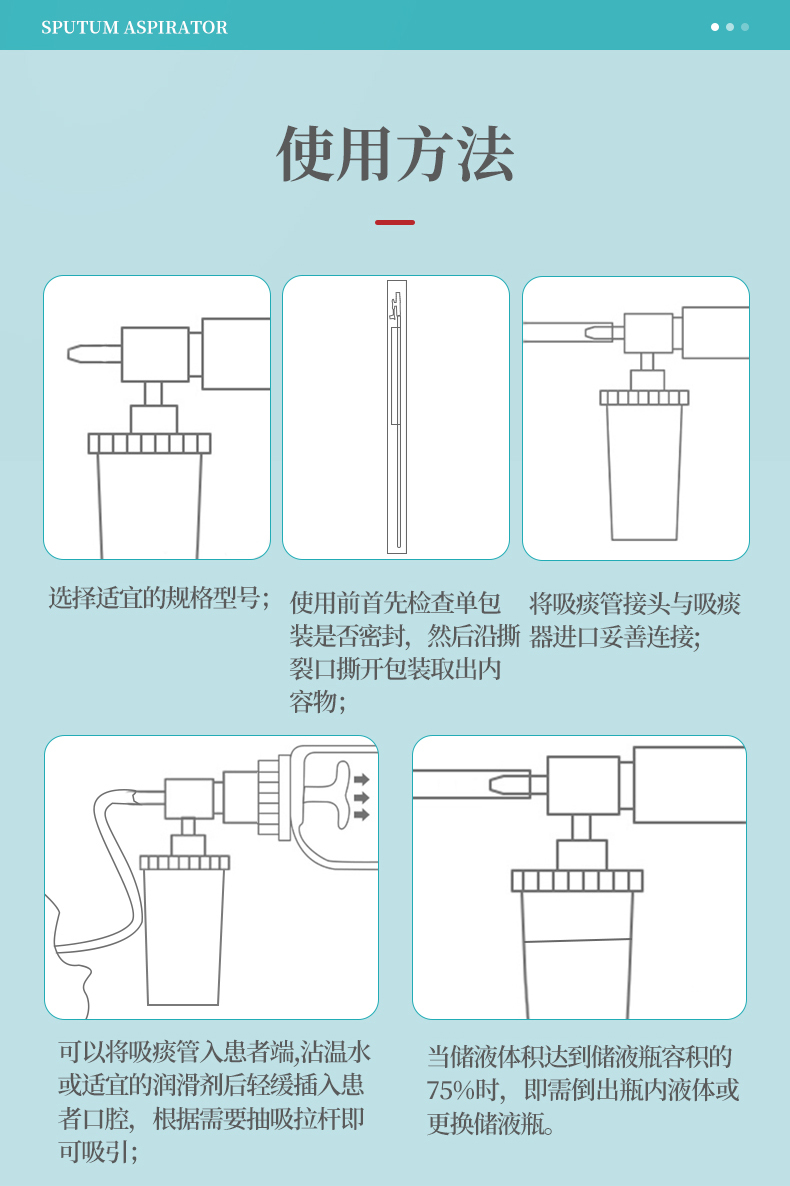 SPUTUM ASPIRATOR

使用方法

选择适宜的规格型号；

使用前首先检查单包装是否密封，然后沿撕裂口撕开包装取出内容物；

将吸痰管接头与吸痰器进口妥善连接；

可以将吸痰管入患者端,沾温水或适宜的润滑剂后轻缓插入患者口腔，根据需要抽吸拉杆即可吸引；

当储液体积达到储液瓶容积的75%时，即需倒出瓶内液体或更换储液瓶。