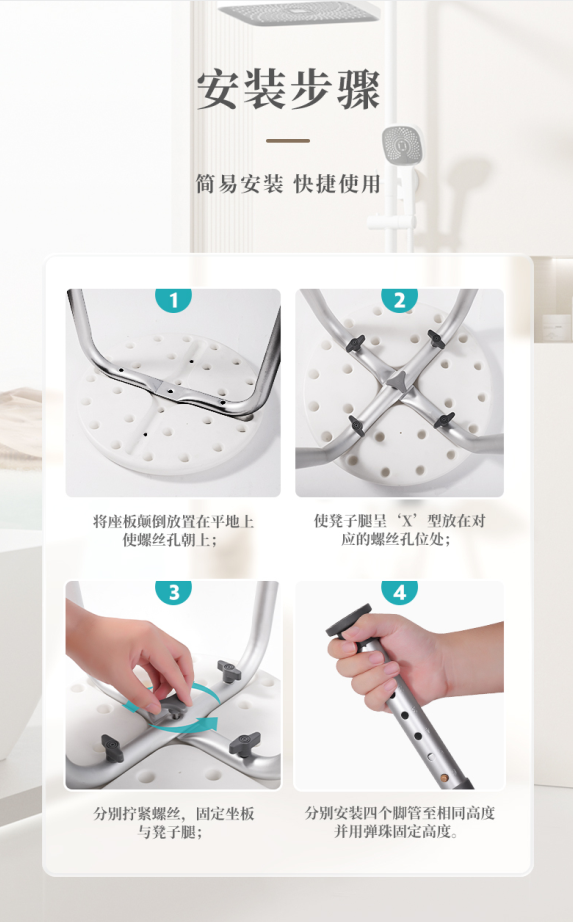 安装步骤

简易安装 快捷使用

1

将座板颠倒放置在平地上使螺丝孔朝上；

2

使凳子腿呈‘X’型放在对应的螺丝孔位处；

3

分别拧紧螺丝，固定坐板与凳子腿；

4

分别安装四个脚管至相同高度并用弹珠固定高度。