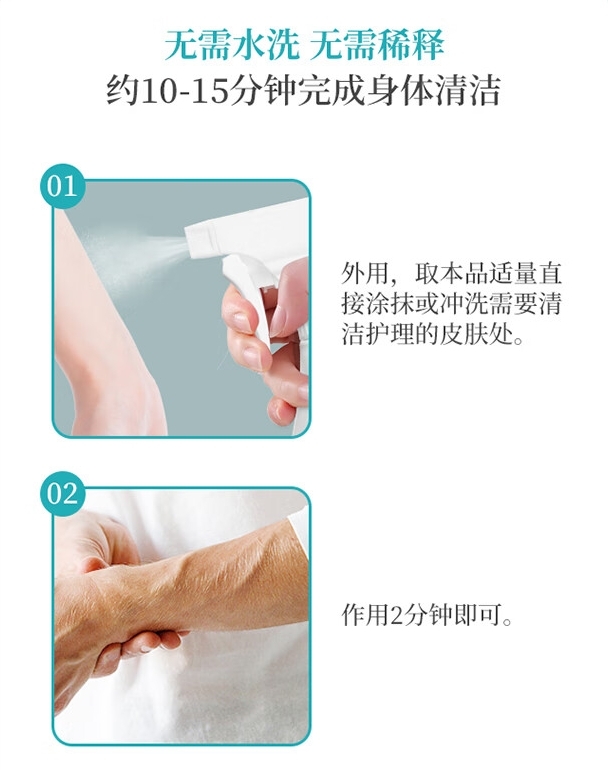 无需水洗 无需稀释
约10-15分钟完成身体清洁

01

外用，取本品适量直接涂抹或冲洗需要清洁护理的皮肤处。

02

作用2分钟即可。